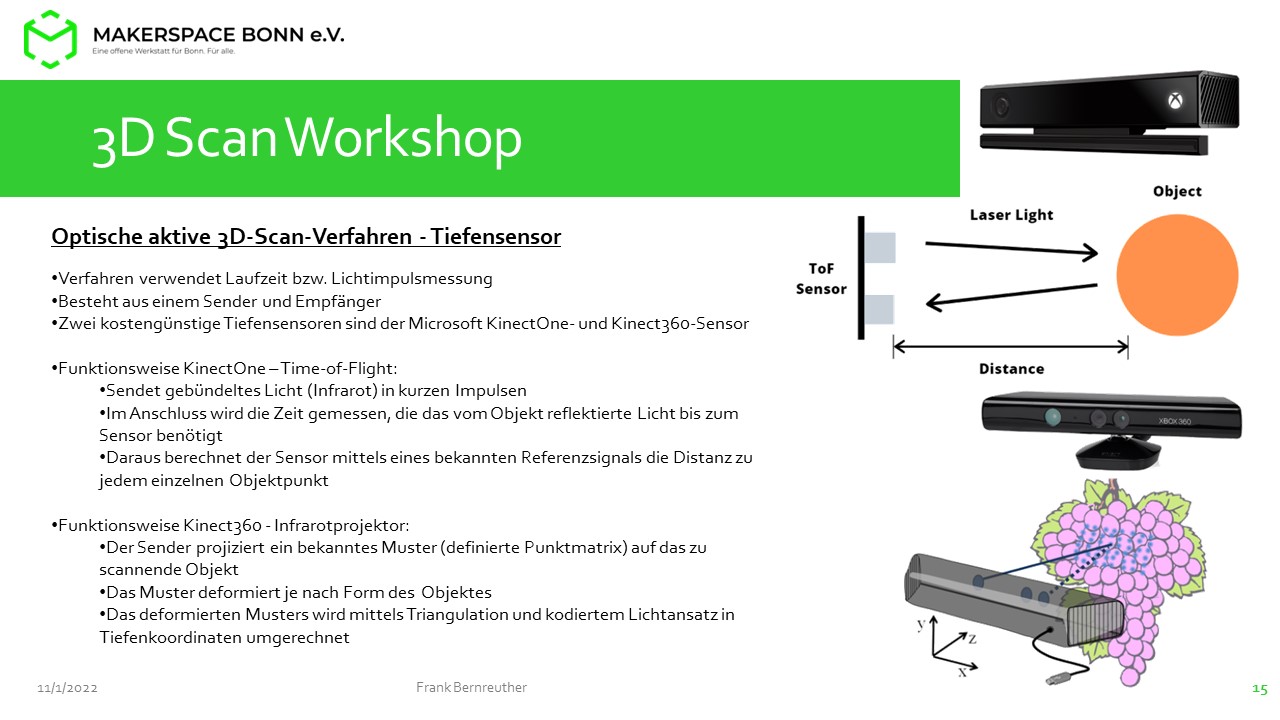 MAKERSPACE BONN e.V.
Eine offene Werkstatt für Bonn. Für alle.

3D Scan Workshop

Optische aktive 3D-Scan-Verfahren - Tiefensensor

•Verfahren verwendet Laufzeit bzw. Lichtimpulsmessung
•Besteht aus einem Sender und Empfänger
•Zwei kostengünstige Tiefensensoren sind der Microsoft KinectOne- und Kinect360-Sensor

•Funktionsweise KinectOne – Time-of-Flight:
•Sendet gebündeltes Licht (Infrarot) in kurzen Impulsen
•Im Anschluss wird die Zeit gemessen, die das vom Objekt reflektierte Licht bis zum Sensor benötigt
•Daraus berechnet der Sensor mittels eines bekannten Referenzsignals die Distanz zu jedem einzelnen Objektpunkt

•Funktionsweise Kinect360 - Infrarotprojektor:
•Der Sender projiziert ein bekanntes Muster (definierte Punktmatrix) auf das zu scannende Objekt
•Das Muster deformiert je nach Form des Objektes
•Das deformierten Musters wird mittels Triangulation und kodiertem Lichtansatz in Tiefenkoordinaten umgerechnet

Object
Laser Light
ToF Sensor
Distance
XBOX 360
y
z
x

11/1/2022
Frank Bernreuther
15